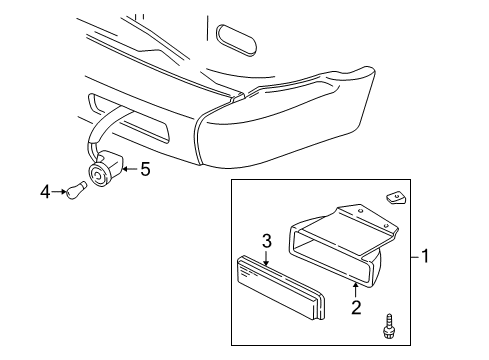 5
4
3
1
2