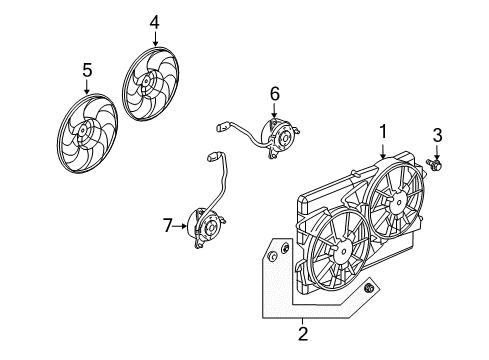 4
5
6
1
3
7
2