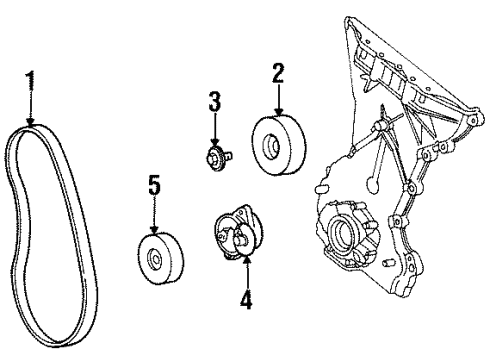 1
3
2
5
4