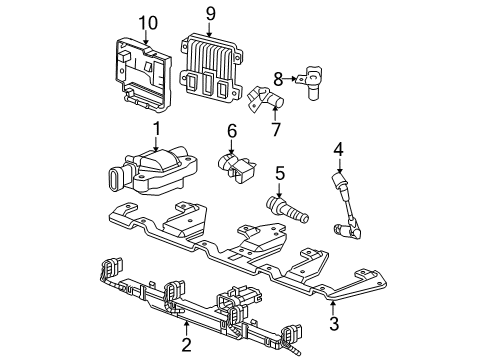 10
9
8
7
1
6
4
5
3
2