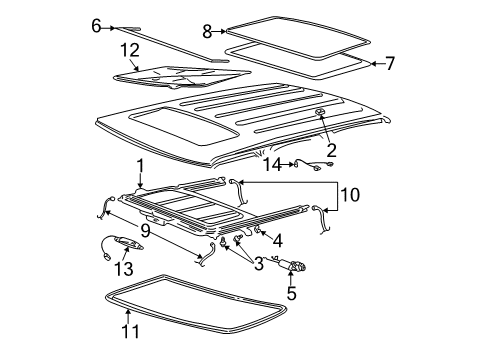 6
8
12
7
2
14
1
10
9
4
3
13
5
11