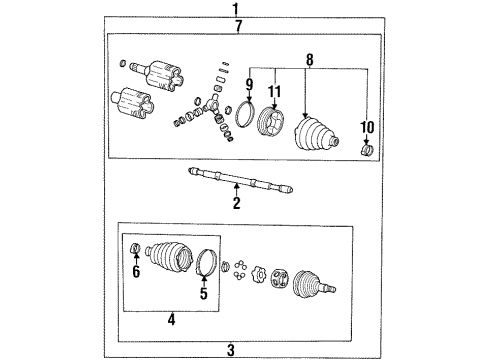 1
7
8
9
11
10
2
6
5
4
3