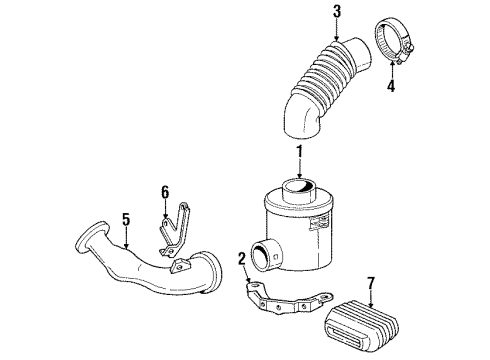 3
4
1
6
5
2
7