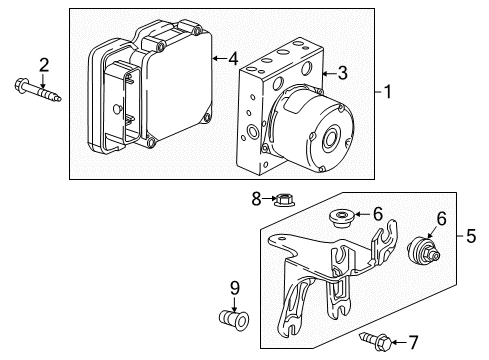 2
4
3
1
8
6
6
5
9
7