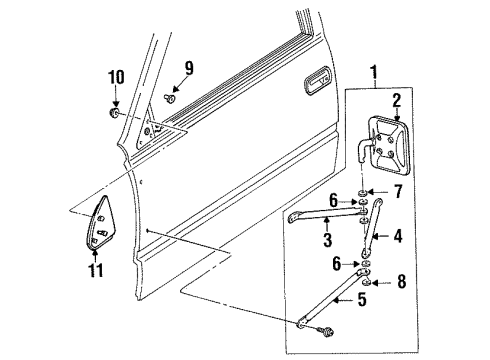 10
9
1
2
7
6
3
4
6
8
5
11