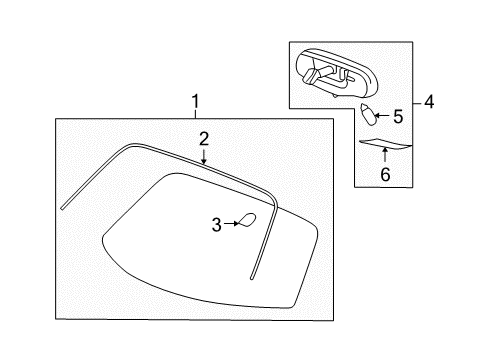 1
2
3
4
5
6