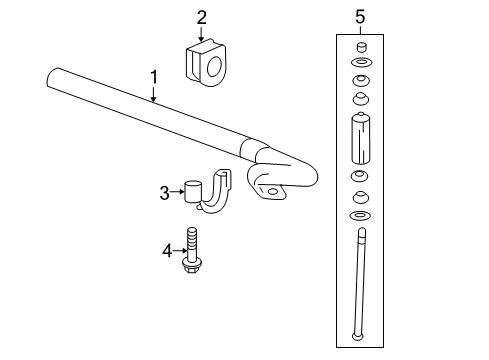 2
5
1
3
4