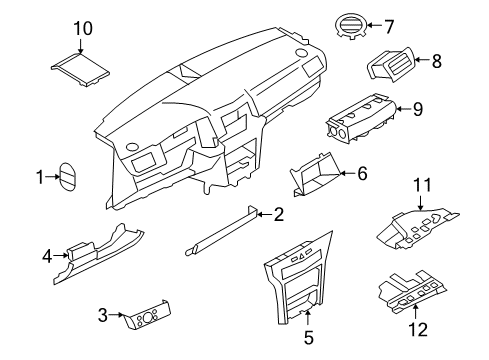 10
7
8
9
1
6
11
2
4
3
5
12