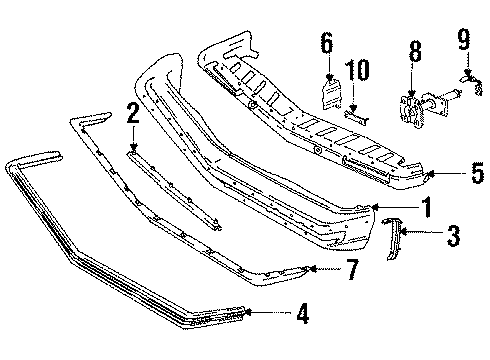 6
10
8
9
2
5
1
3
7
4