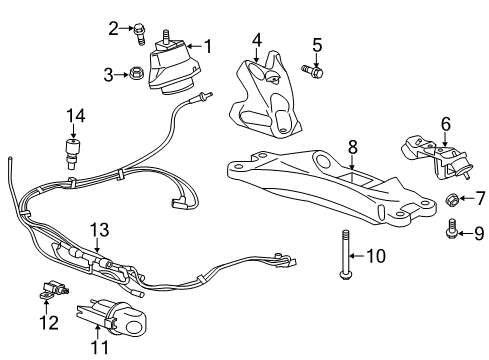 2
1
3
4
5
14
6
8
7
9
13
10
12
11