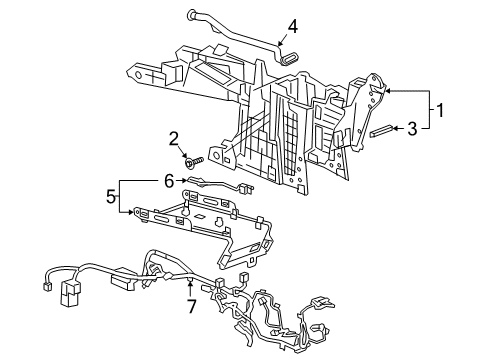 4
1
3
2
6
5
7