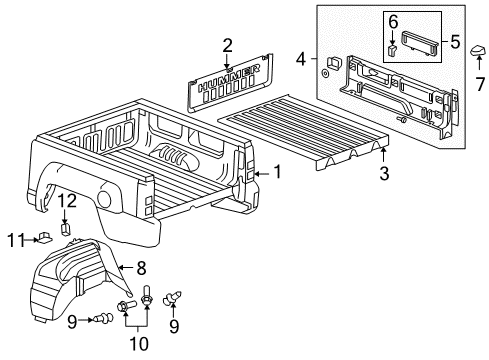 2
HUMMER
6
5
4
7
3
1
12
11
8
9
9
10