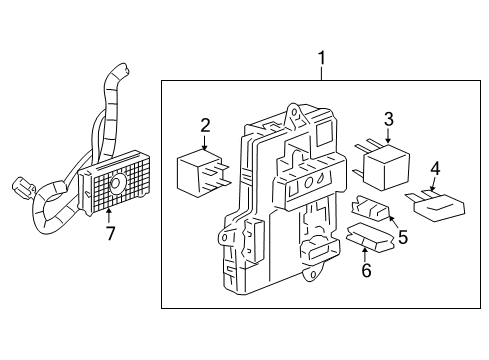 1
2
3
4
5
6
7