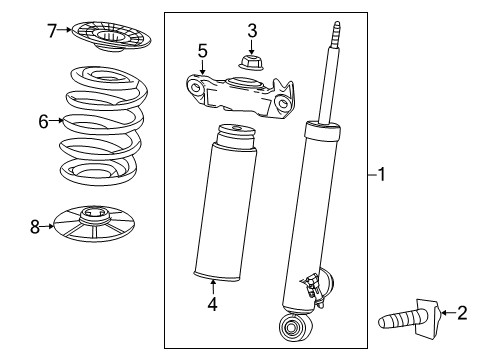 7
3
5
6
1
8
4
2