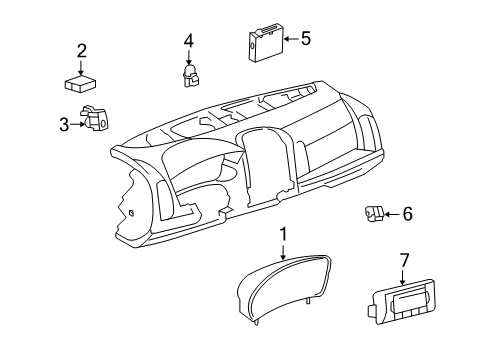 2
4
5
3
6
1
7