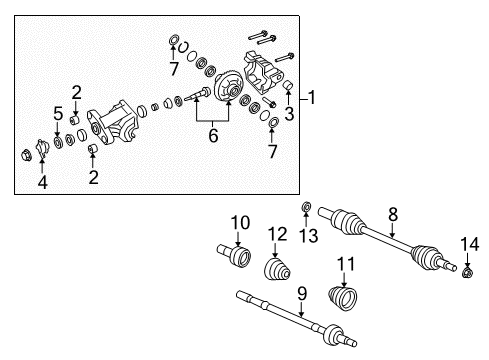 7
2
5
6
3
1
7
4
2
10
12
13
8
14
11
9