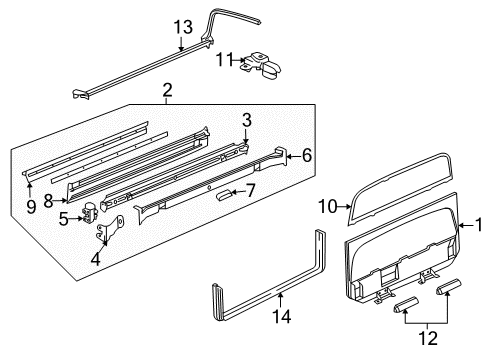 13
11
2
3
6
9
8
7
5
4
10
1
14
12