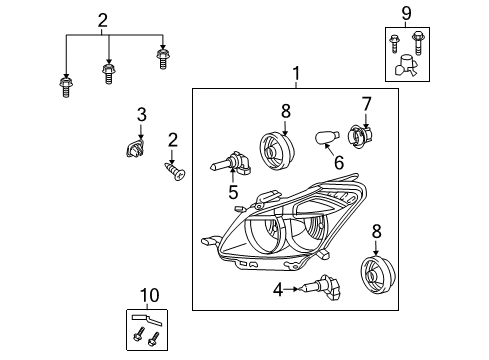 2
9
1
3
2
8
7
6
5
8
4
10