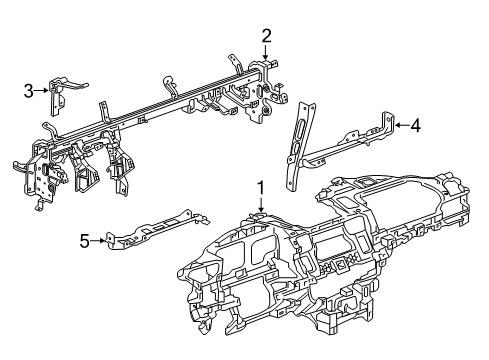 2
3
4
1
5