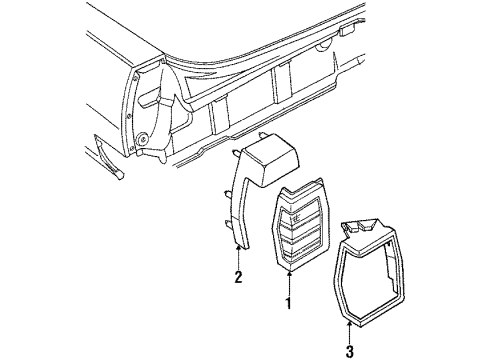 2
1
3