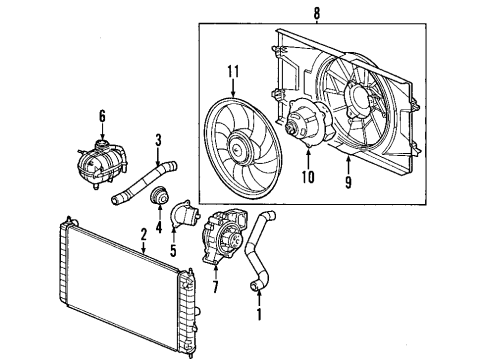 8
11
6
3
10
9
4
5
2
7
1