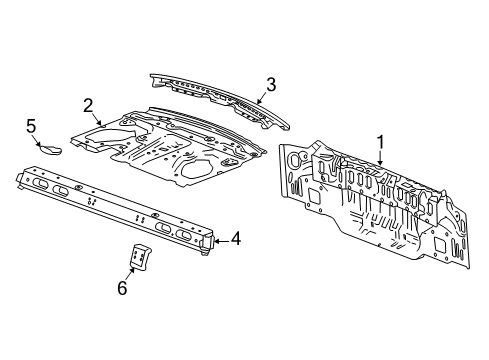 3
2
5
1
4
6