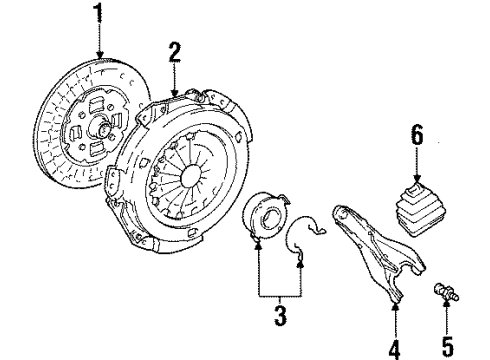 1
2
6
3
4
5