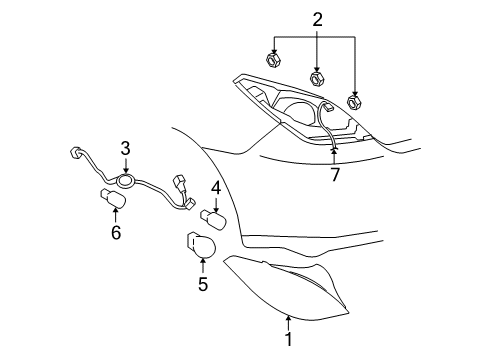 2
3
7
4
6
5
1