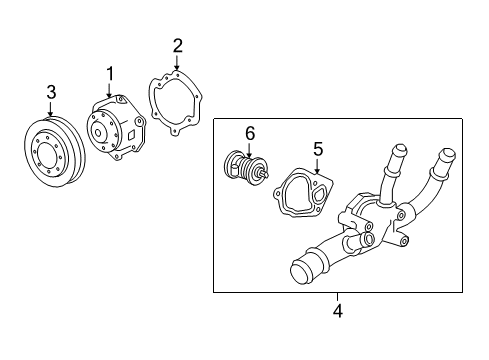 3
1
2
6
5
4