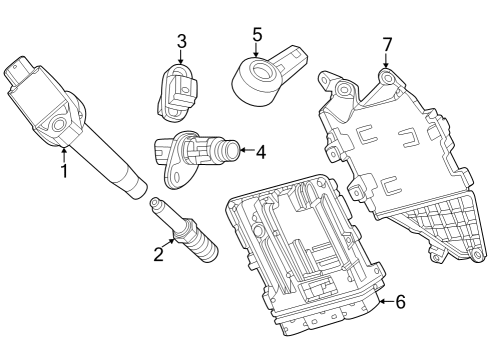 3
5
7
1
4
2
6