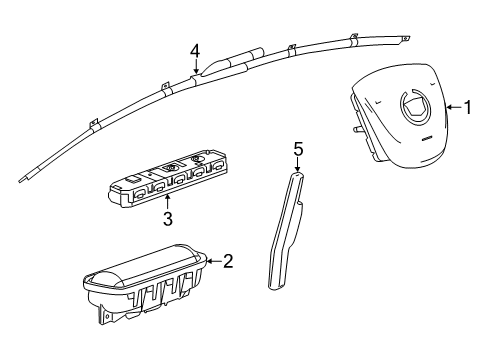 4
1
5
3
2