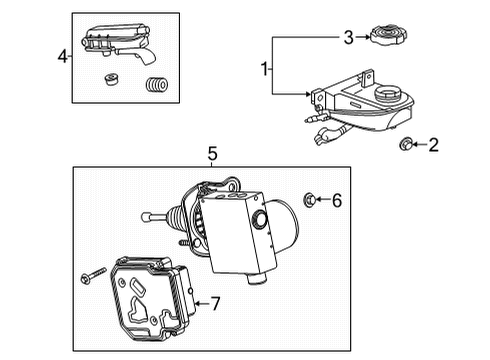 4
3
1
2
5
6
7