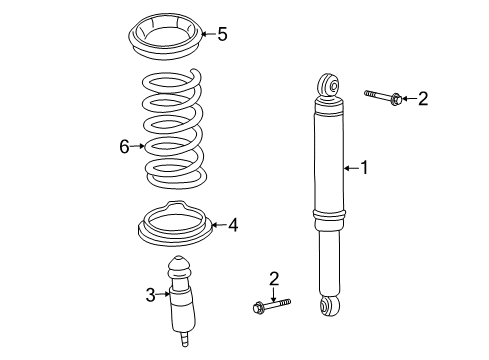 5
2
6
1
4
2
3