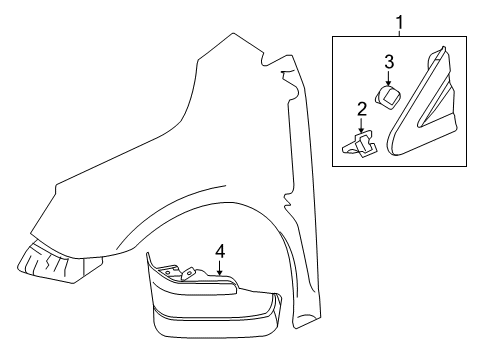 1
3
2
4