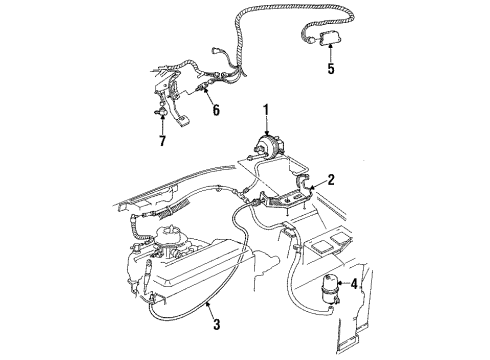 5
6
7
1
2
4
3