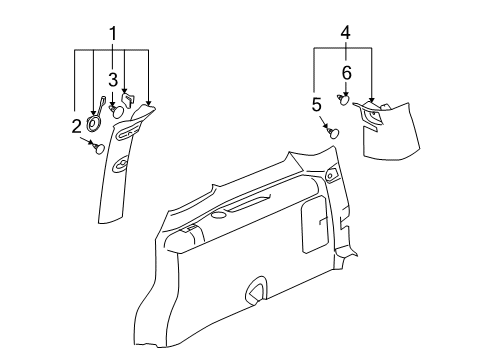 1
3
2
4
6
5