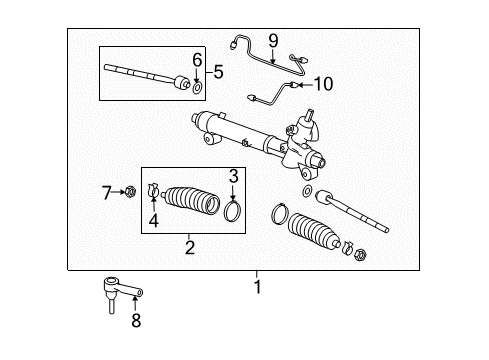 9
6
5
10
3
7
4
2
1
8