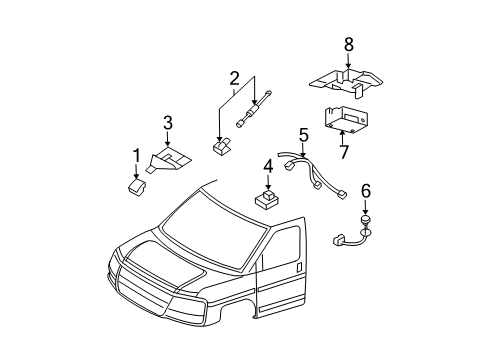 8
2
3
5
7
1
4
6