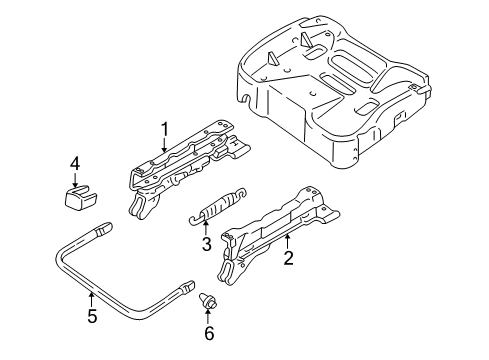 1
4
3
2
5
6