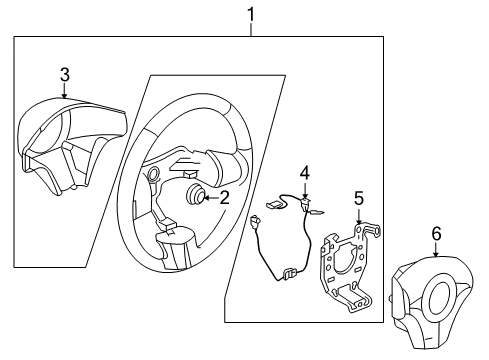 1
3
2
4
5
6