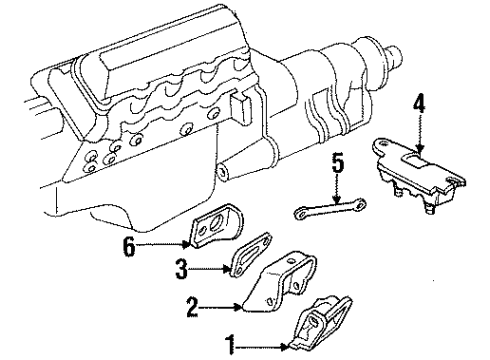 4
5
6
3
2
1