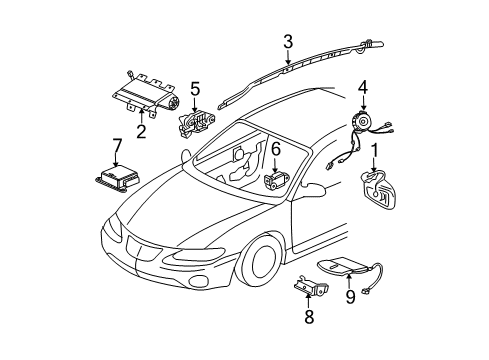 3
5
4
2
7
6
1
9
8