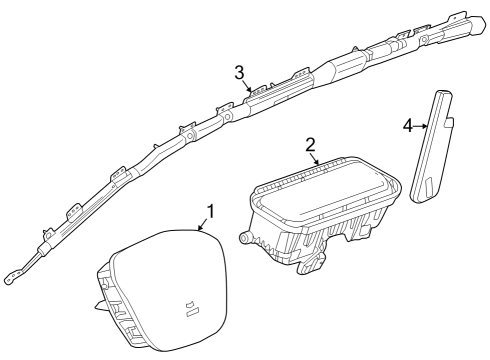 3
4
2
1