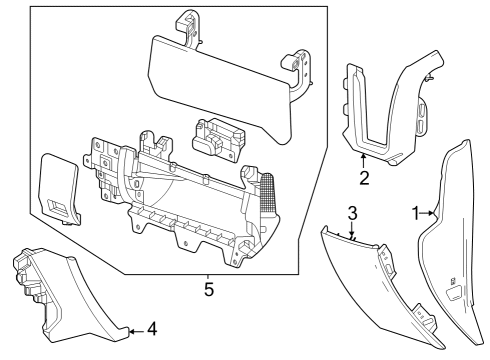 2
3
1
5
4