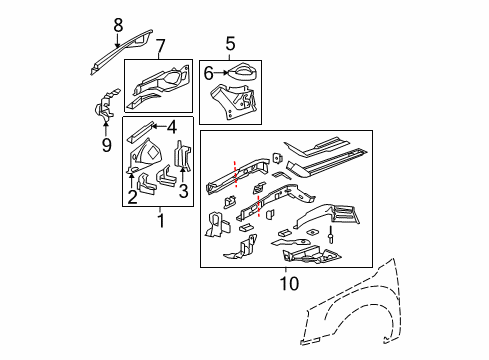 8
7
5
6
9
4
2
3
1
10