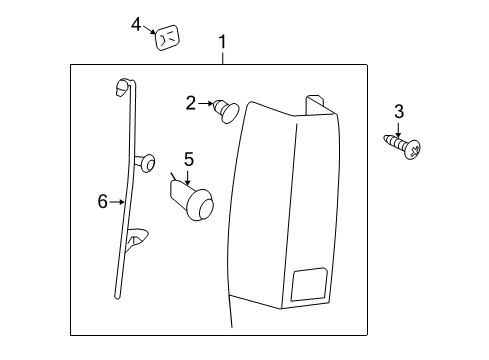 4
1
2
3
5
6