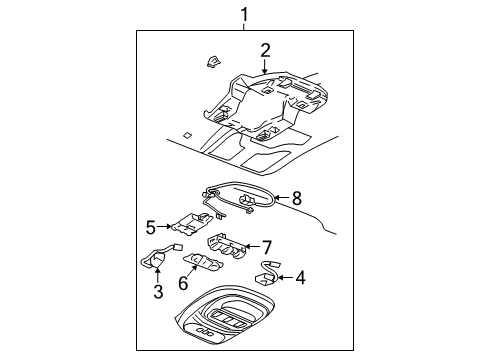 1
2
8
5
7
3
6
4