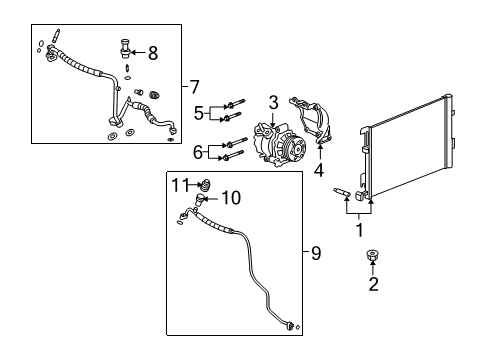 8
7
5
3
6
4
11
10
1
9
2