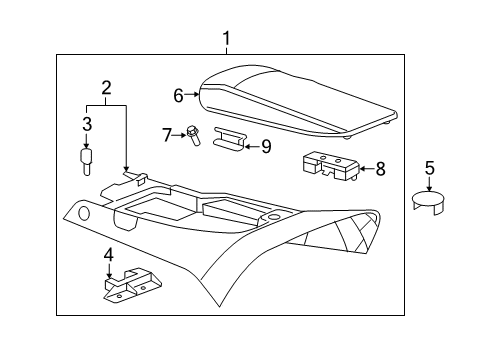 1
2
3
6
7
9
8
5
4