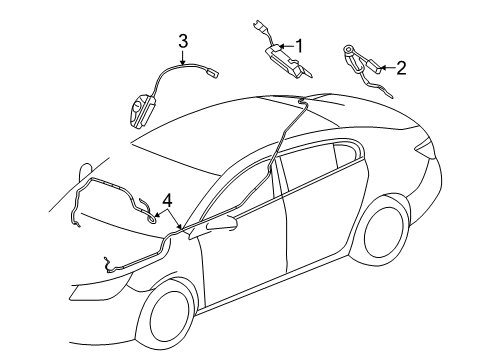 3
1
2
4